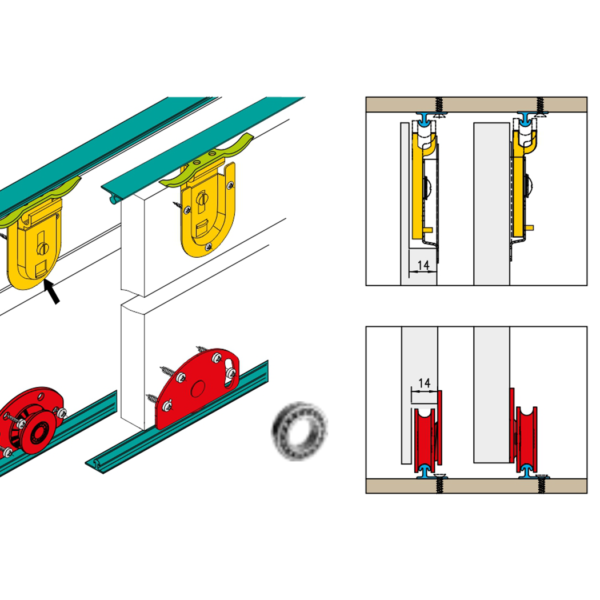 14

14